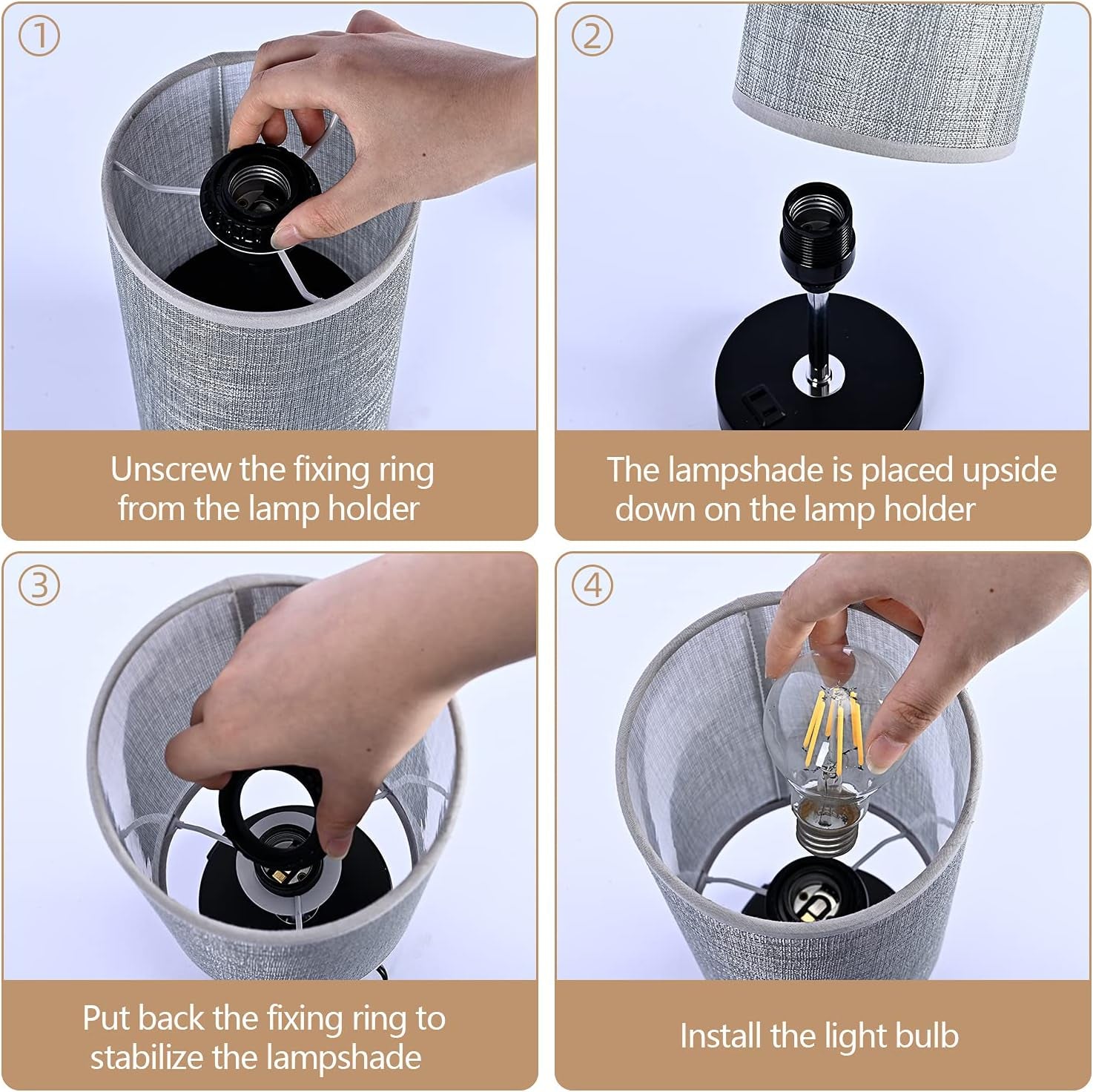 ①

Unscrew the fixing ring from the lamp holder

②

The lampshade is placed upside down on the lamp holder

③

Put back the fixing ring to stabilize the lampshade

④

Install the light bulb